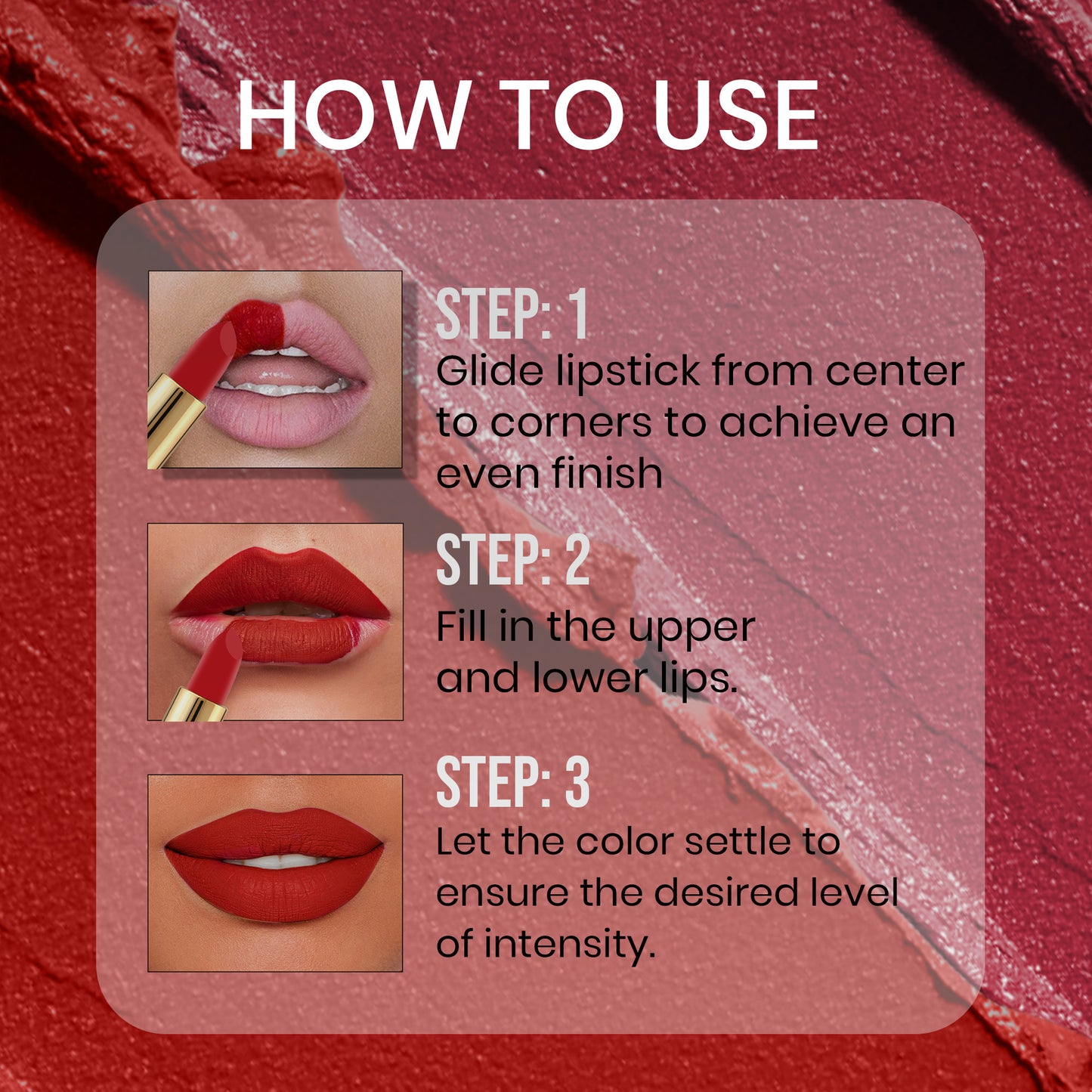 HOW TO USE

STEP: 1
Glide lipstick from center to corners to achieve an even finish

STEP: 2
Fill in the upper and lower lips.

STEP: 3
Let the color settle to ensure the desired level of intensity.