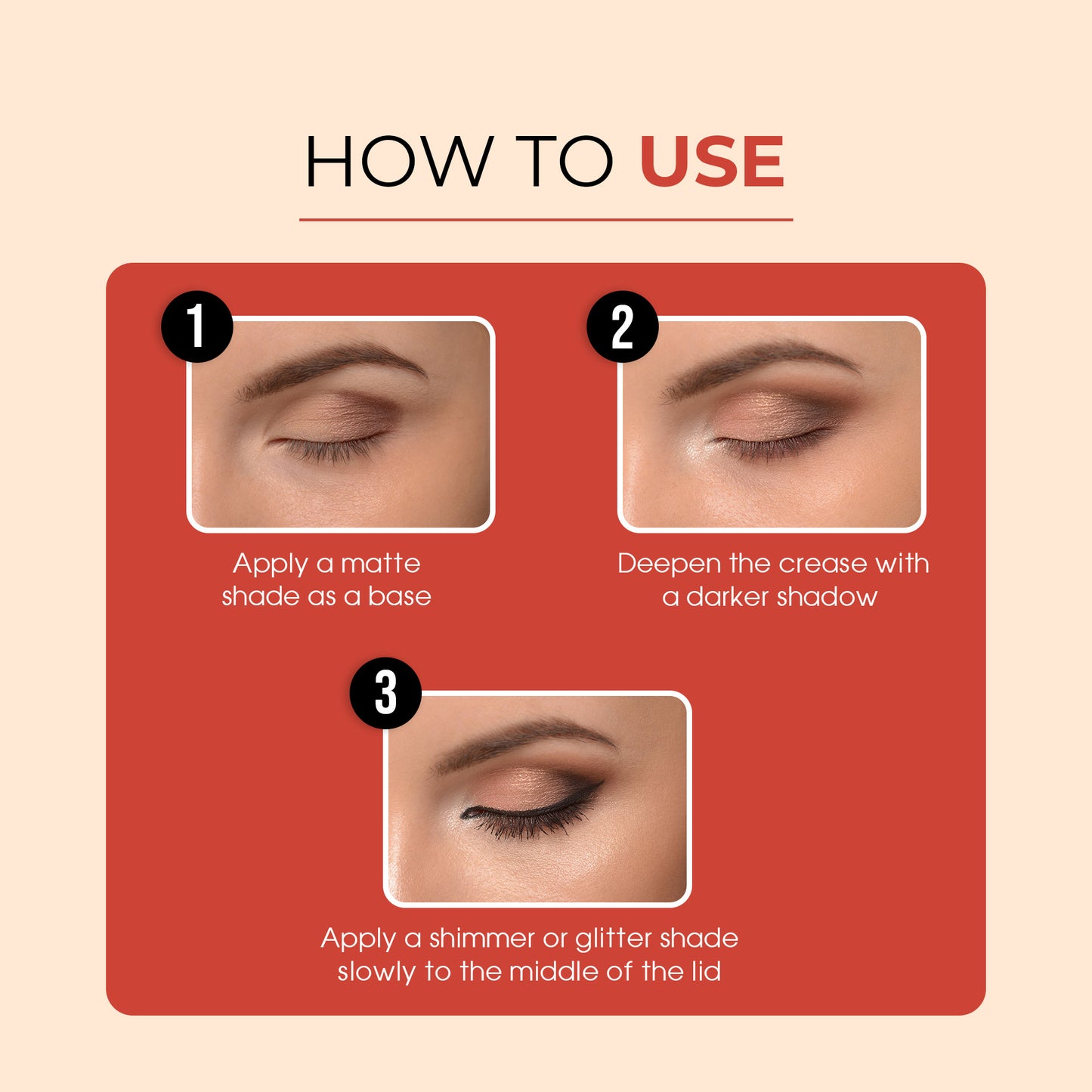 HOW TO USE

1

Apply a matte shade as a base

2

Deepen the crease with a darker shadow

3

Apply a shimmer or glitter shade slowly to the middle of the lid