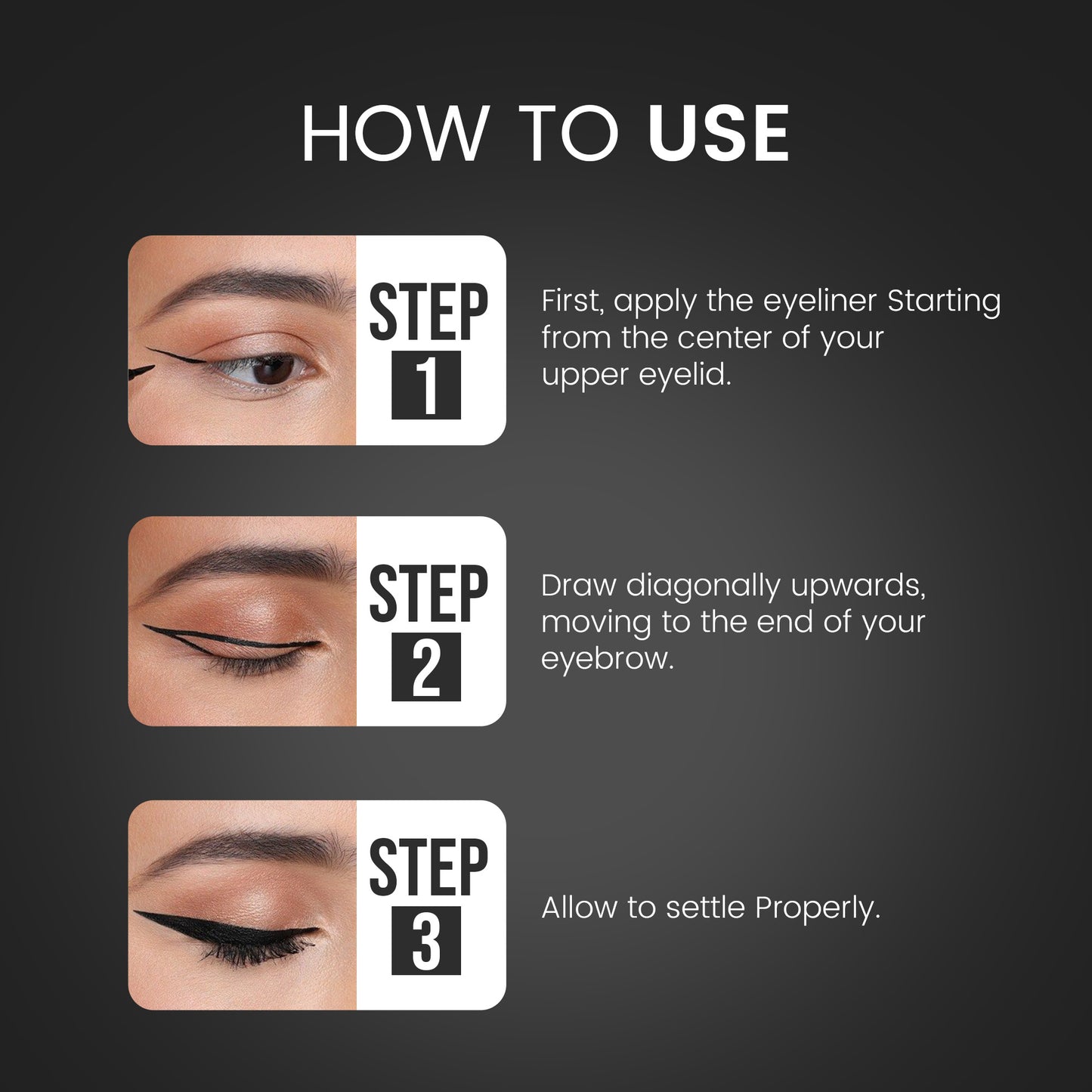 HOW TO USE

STEP 1

First, apply the eyeliner Starting from the center of your upper eyelid.

STEP 2

Draw diagonally upwards, moving to the end of your eyebrow.

STEP 3

Allow to settle Properly.