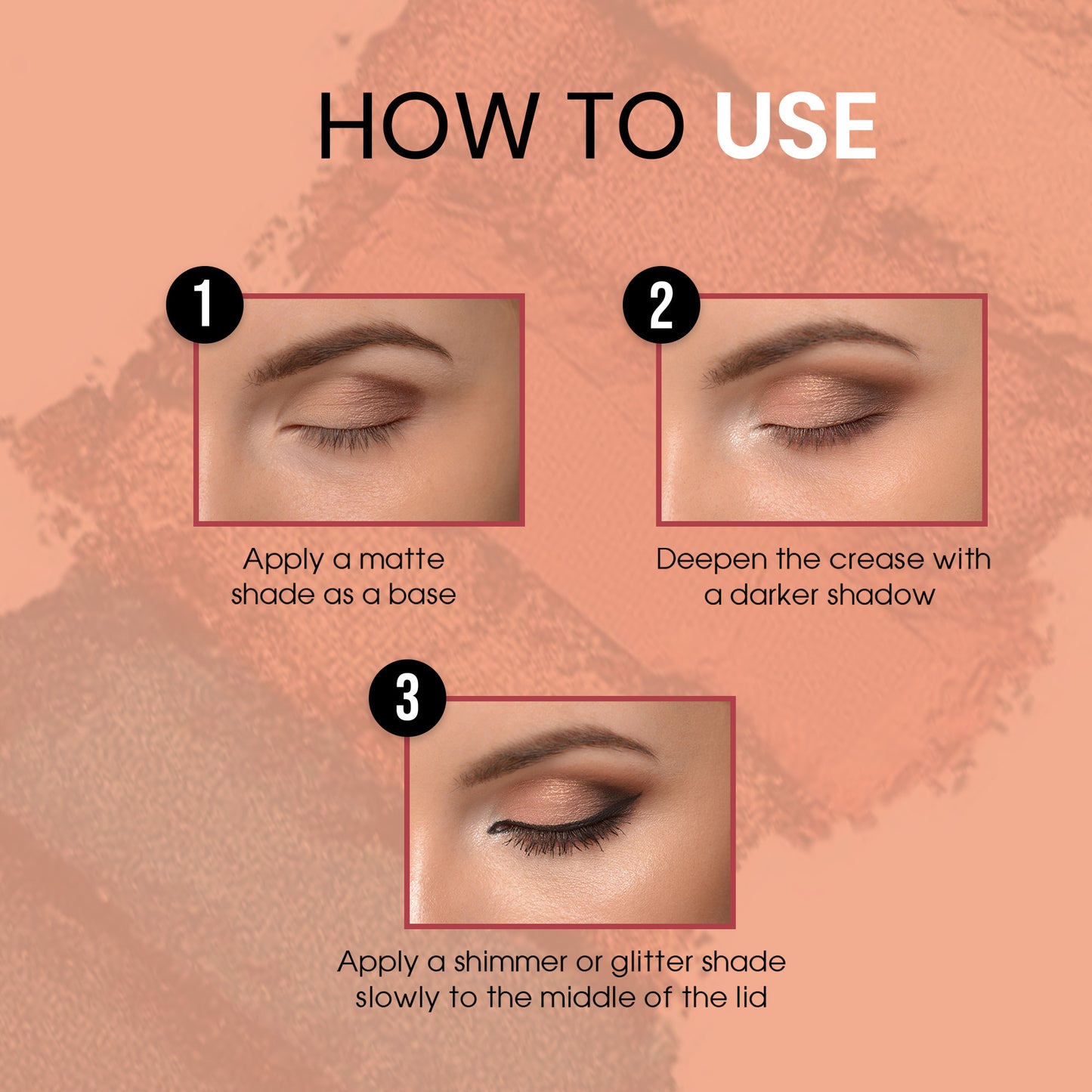 HOW TO USE

1

Apply a matte shade as a base

2

Deepen the crease with a darker shadow

3

Apply a shimmer or glitter shade slowly to the middle of the lid