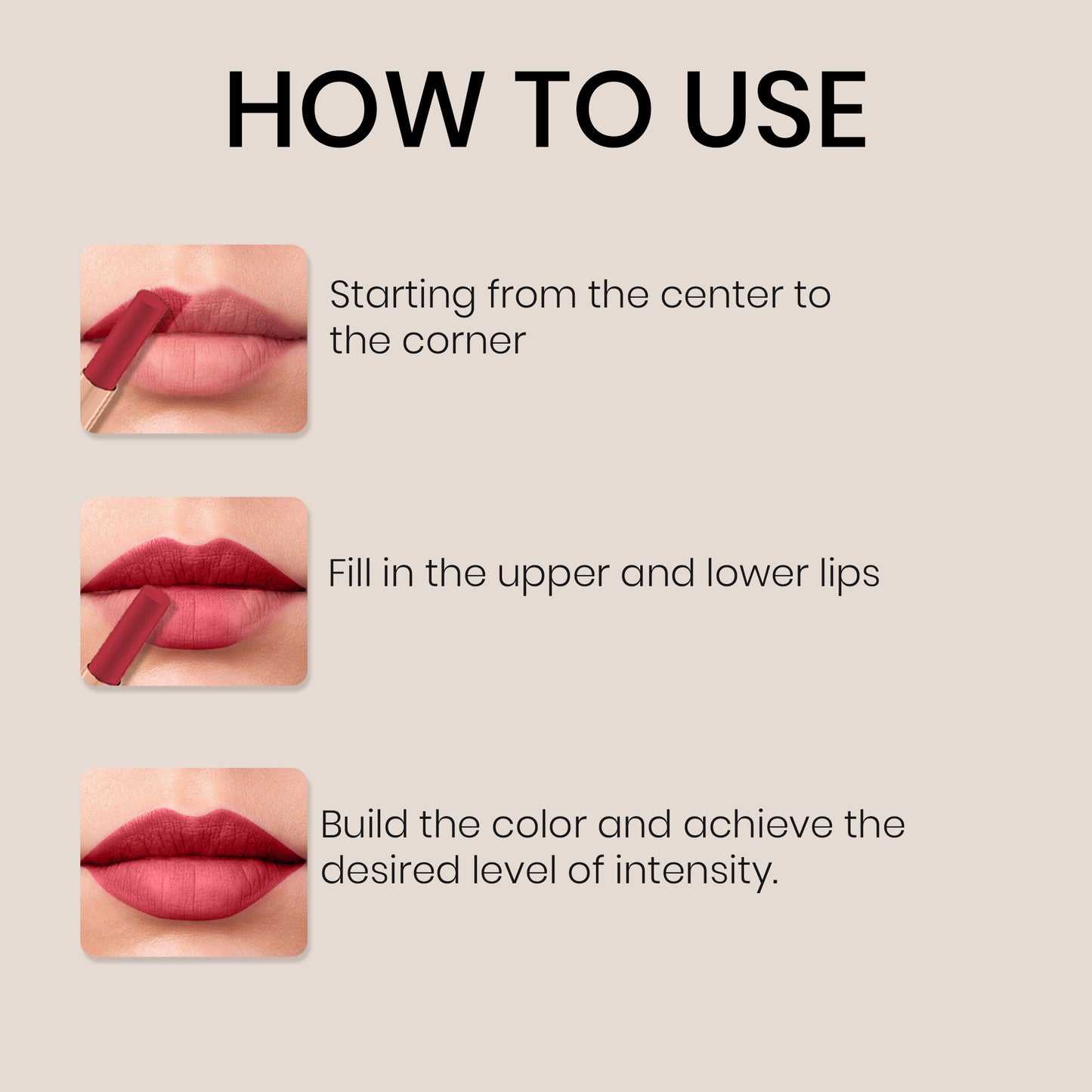 HOW TO USE

Starting from the center to the corner

Fill in the upper and lower lips

Build the color and achieve the desired level of intensity.