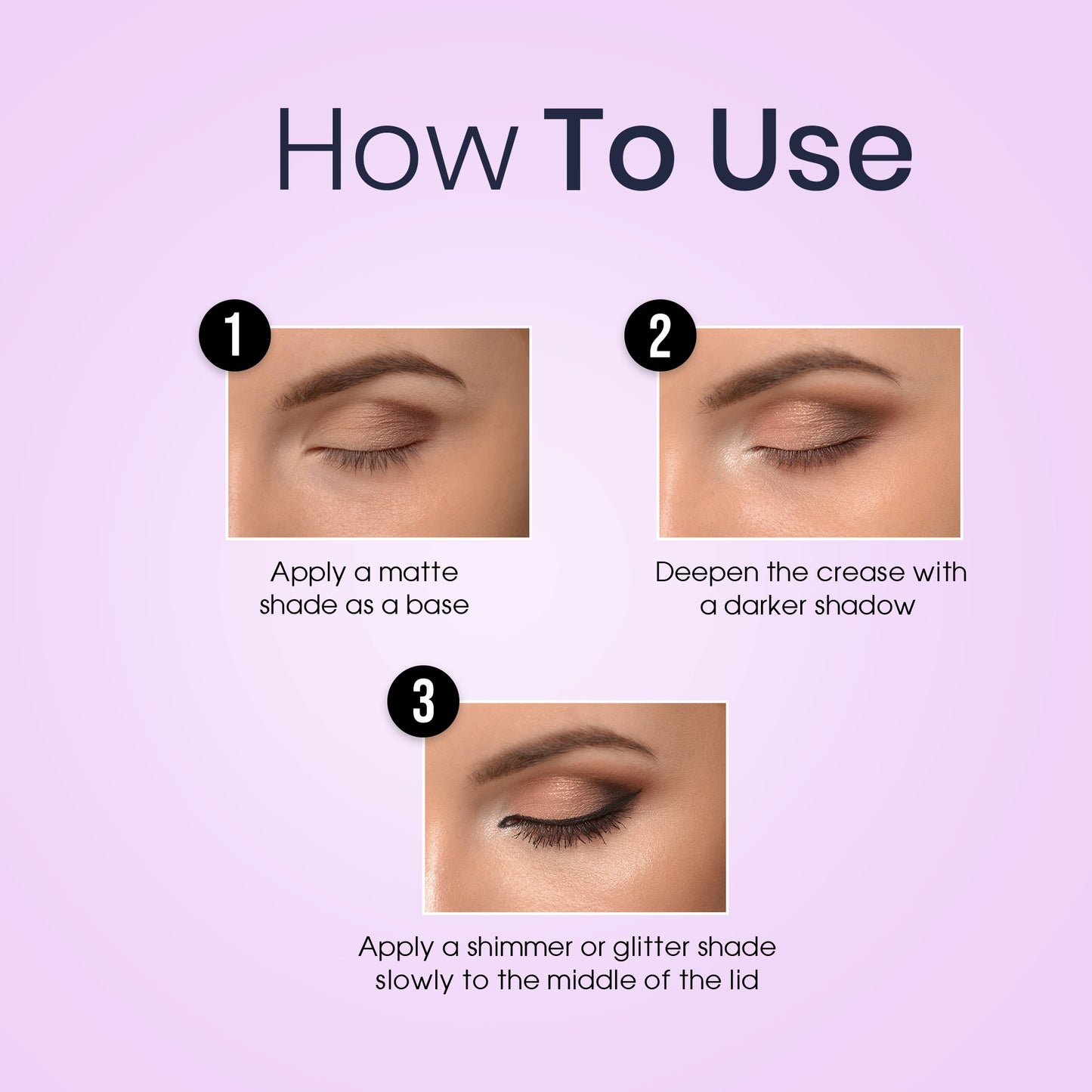 How To Use

1

Apply a matte shade as a base

2

Deepen the crease with a darker shadow

3

Apply a shimmer or glitter shade slowly to the middle of the lid