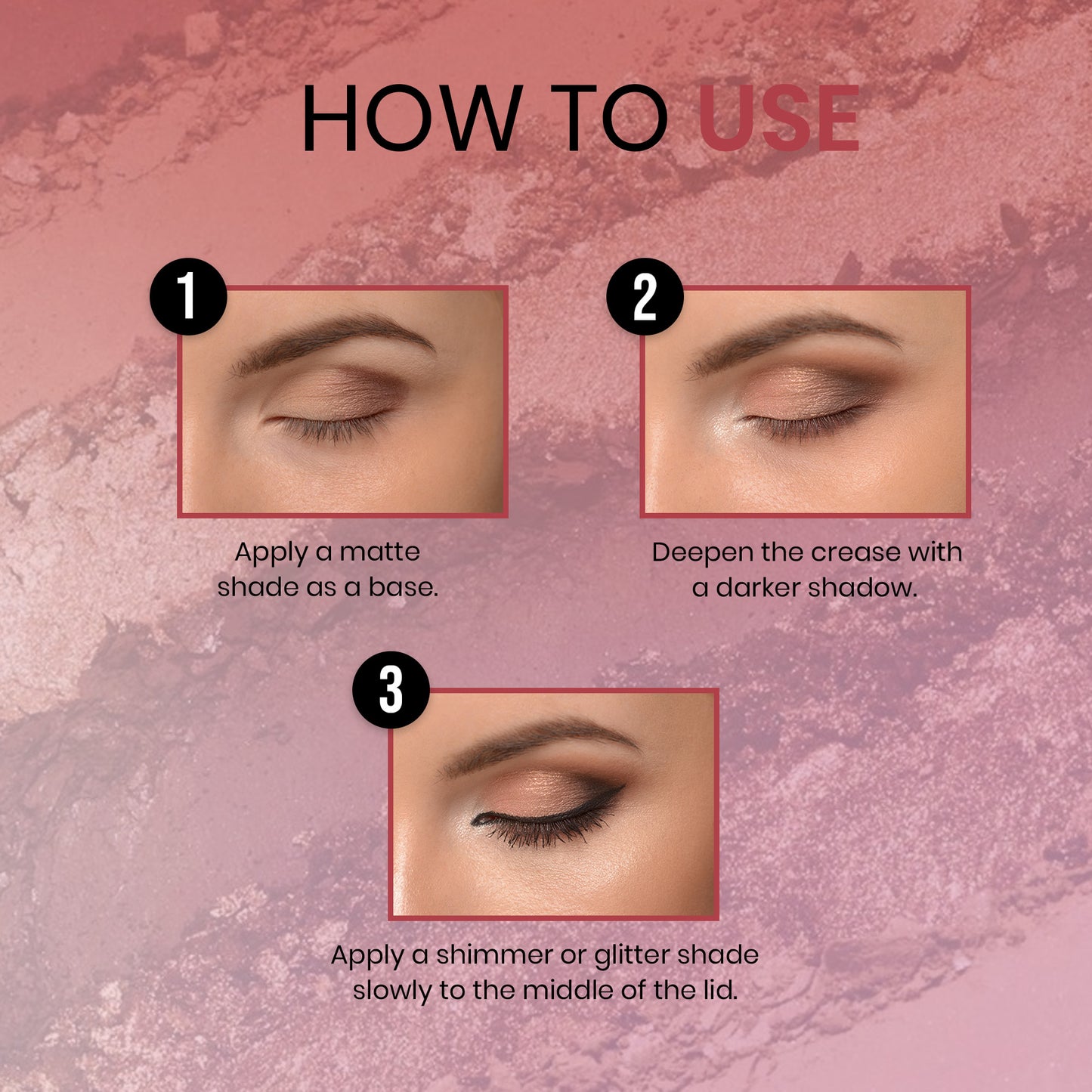 HOW TO USE

1

Apply a matte shade as a base.

2

Deepen the crease with a darker shadow.

3

Apply a shimmer or glitter shade slowly to the middle of the lid.