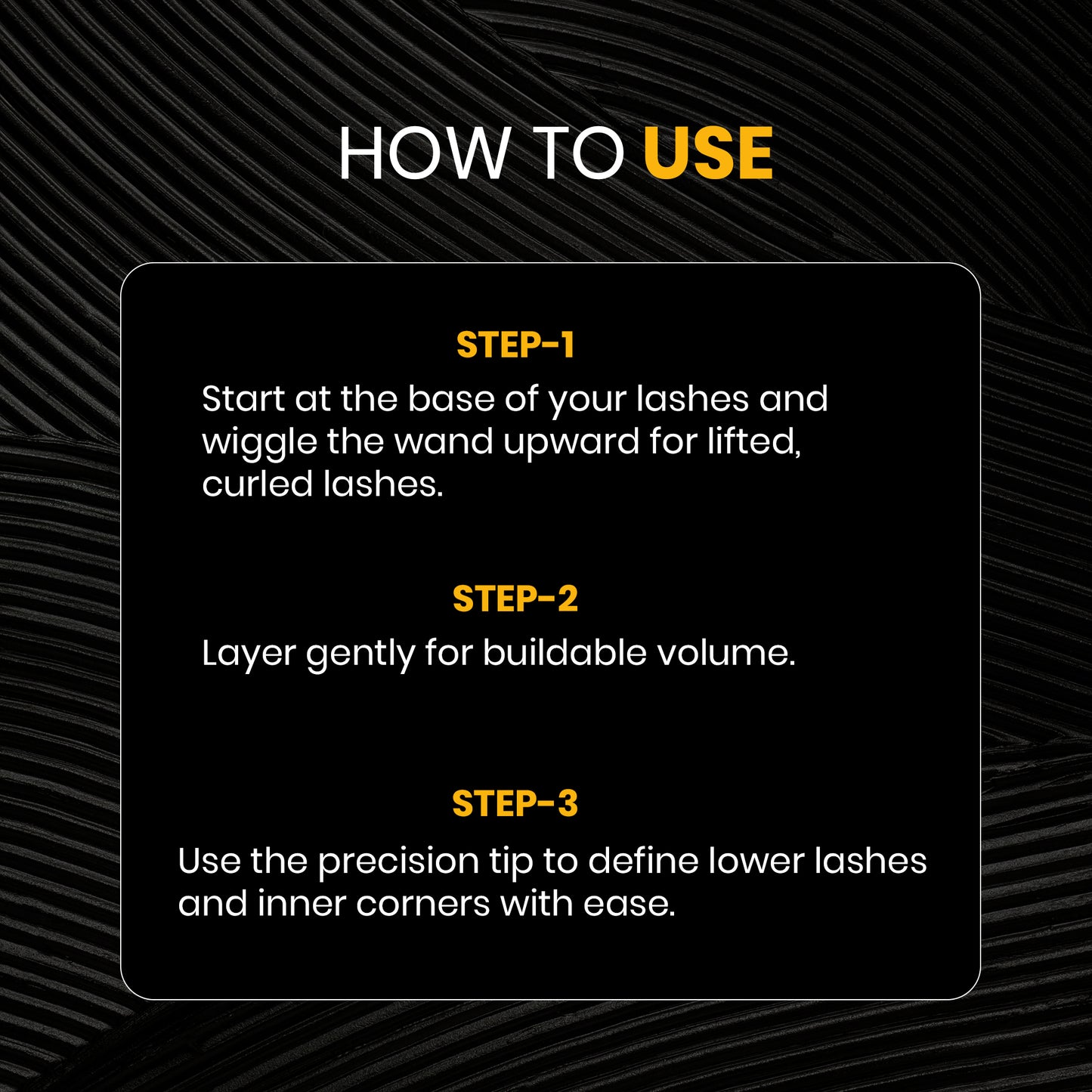 HOW TO USE

STEP-1

Start at the base of your lashes and wiggle the wand upward for lifted, curled lashes.

STEP-2

Layer gently for buildable volume.

STEP-3

Use the precision tip to define lower lashes and inner corners with ease.