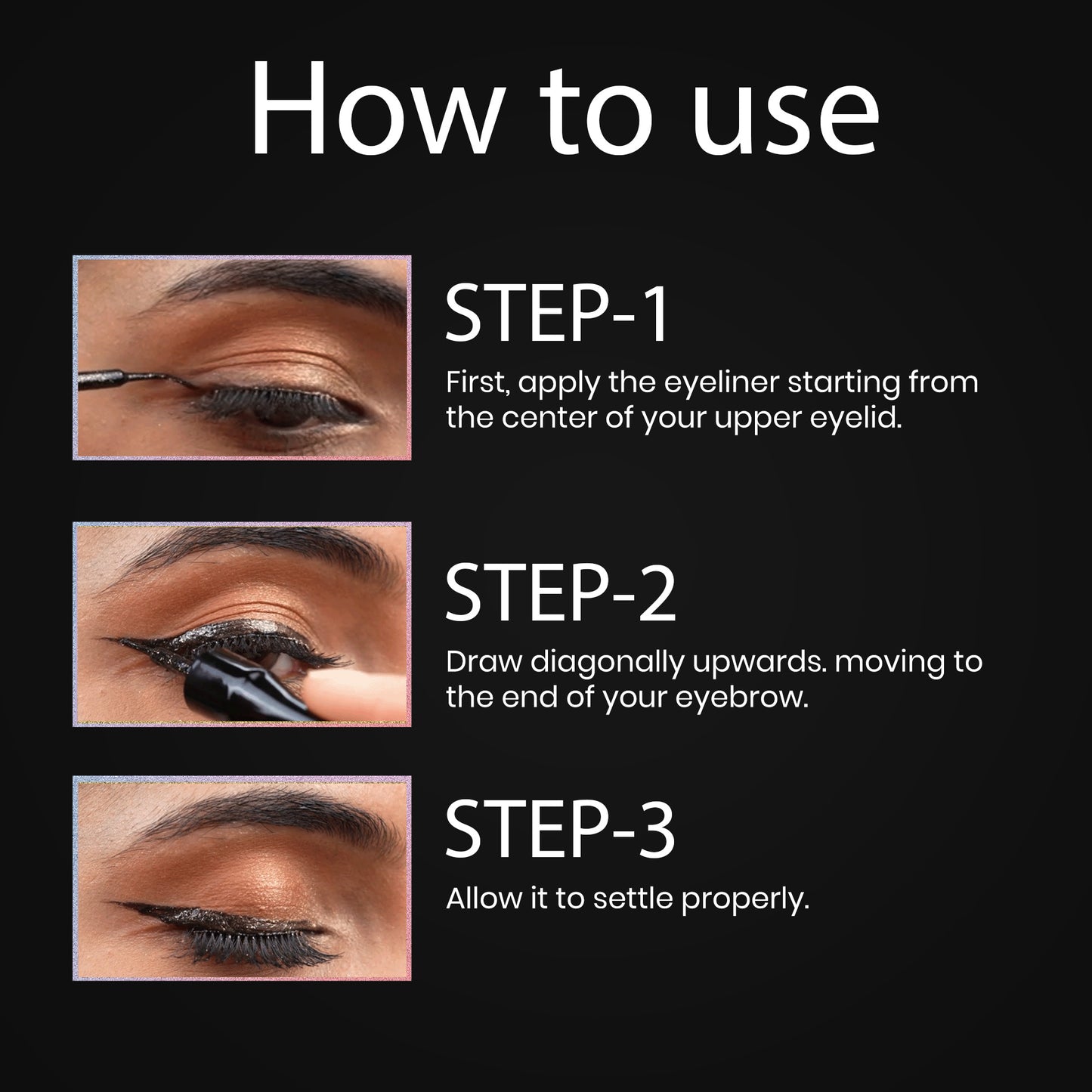 How to use

STEP-1

First, apply the eyeliner starting from the center of your upper eyelid.

STEP-2

Draw diagonally upwards. moving to the end of your eyebrow.

STEP-3

Allow it to settle properly.