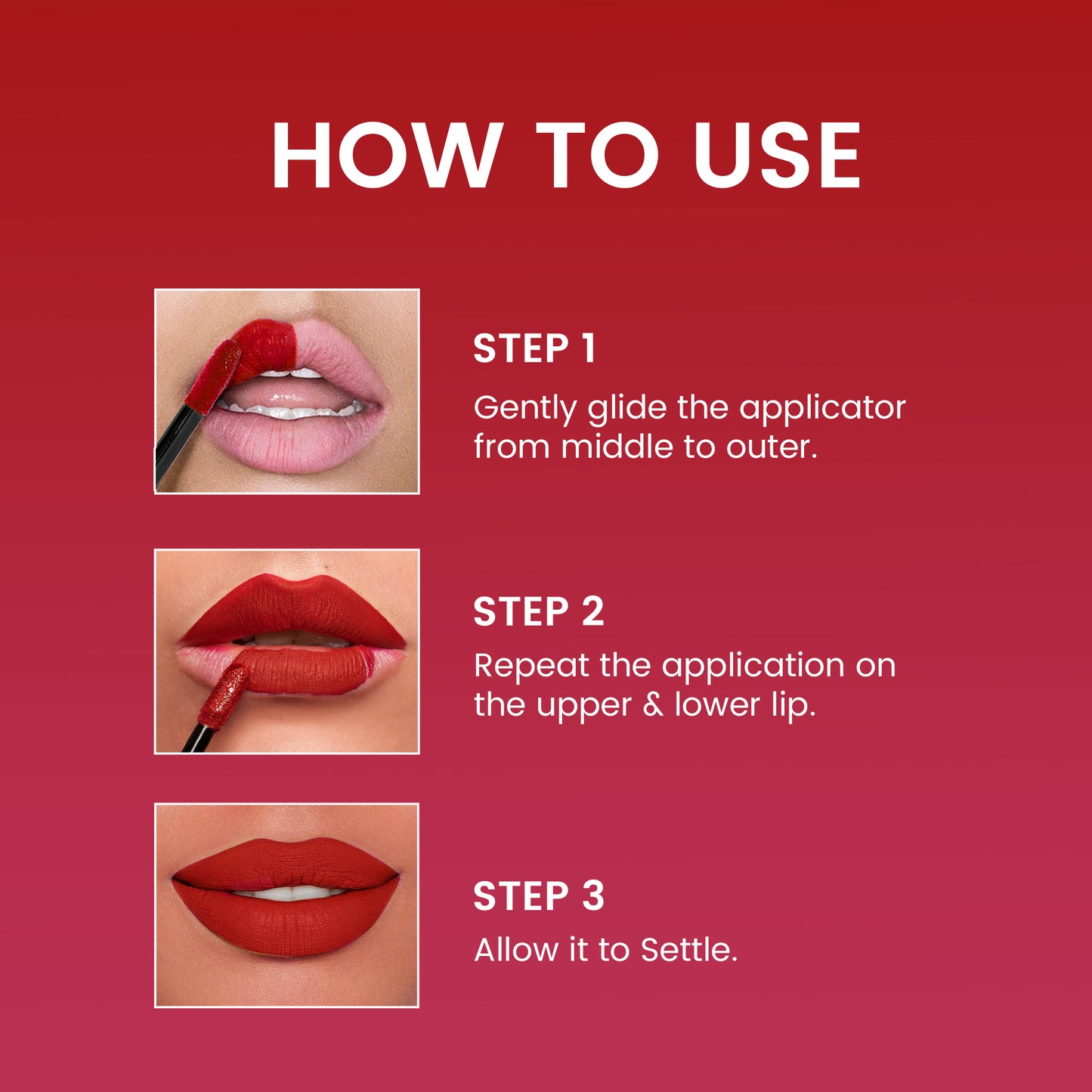 HOW TO USE

STEP 1

Gently glide the applicator from middle to outer.

STEP 2

Repeat the application on the upper & lower lip.

STEP 3

Allow it to Settle.