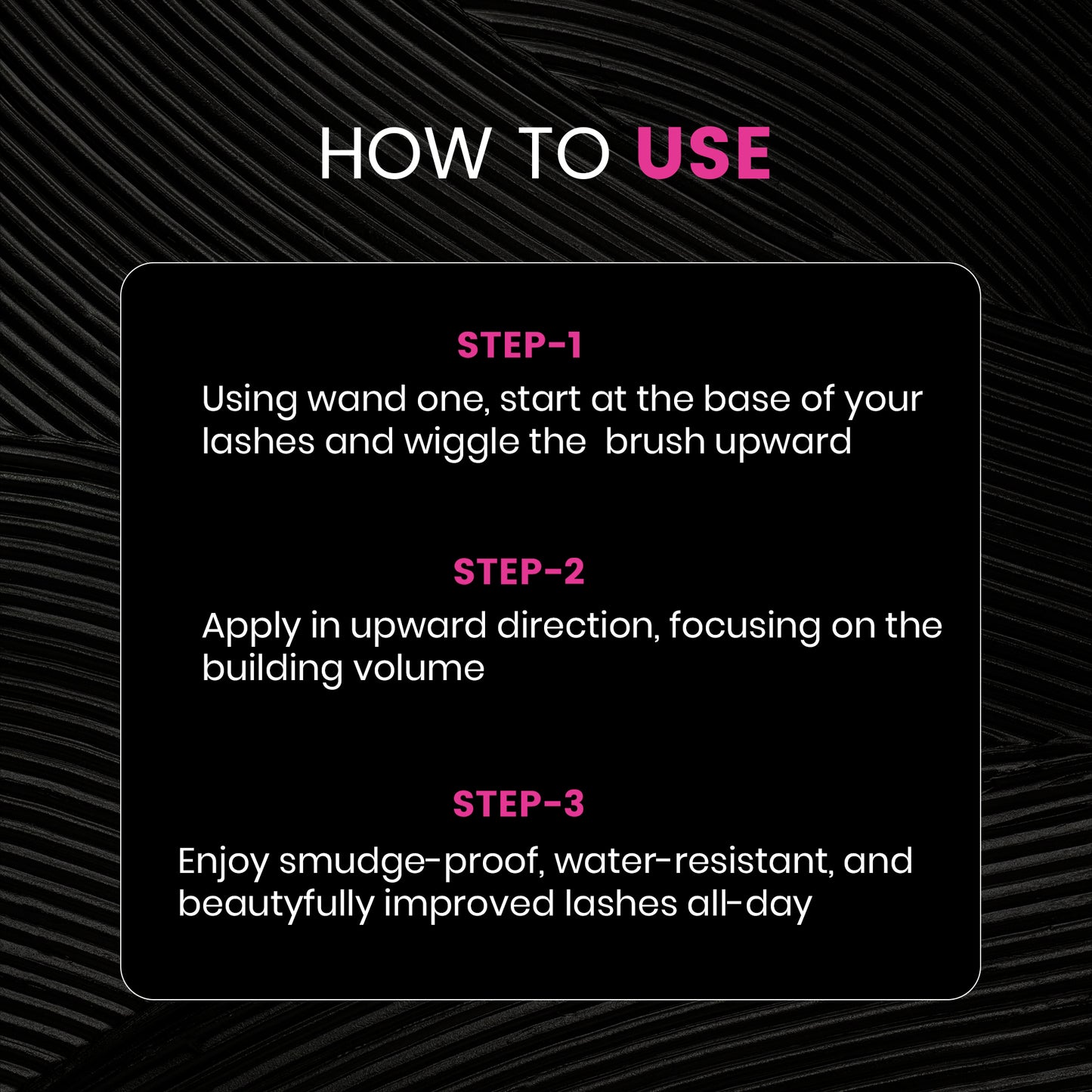 HOW TO USE

STEP-1

Using wand one, start at the base of your lashes and wiggle the brush upward

STEP-2

Apply in upward direction, focusing on the building volume

STEP-3

Enjoy smudge-proof, water-resistant, and beautyfully improved lashes all-day