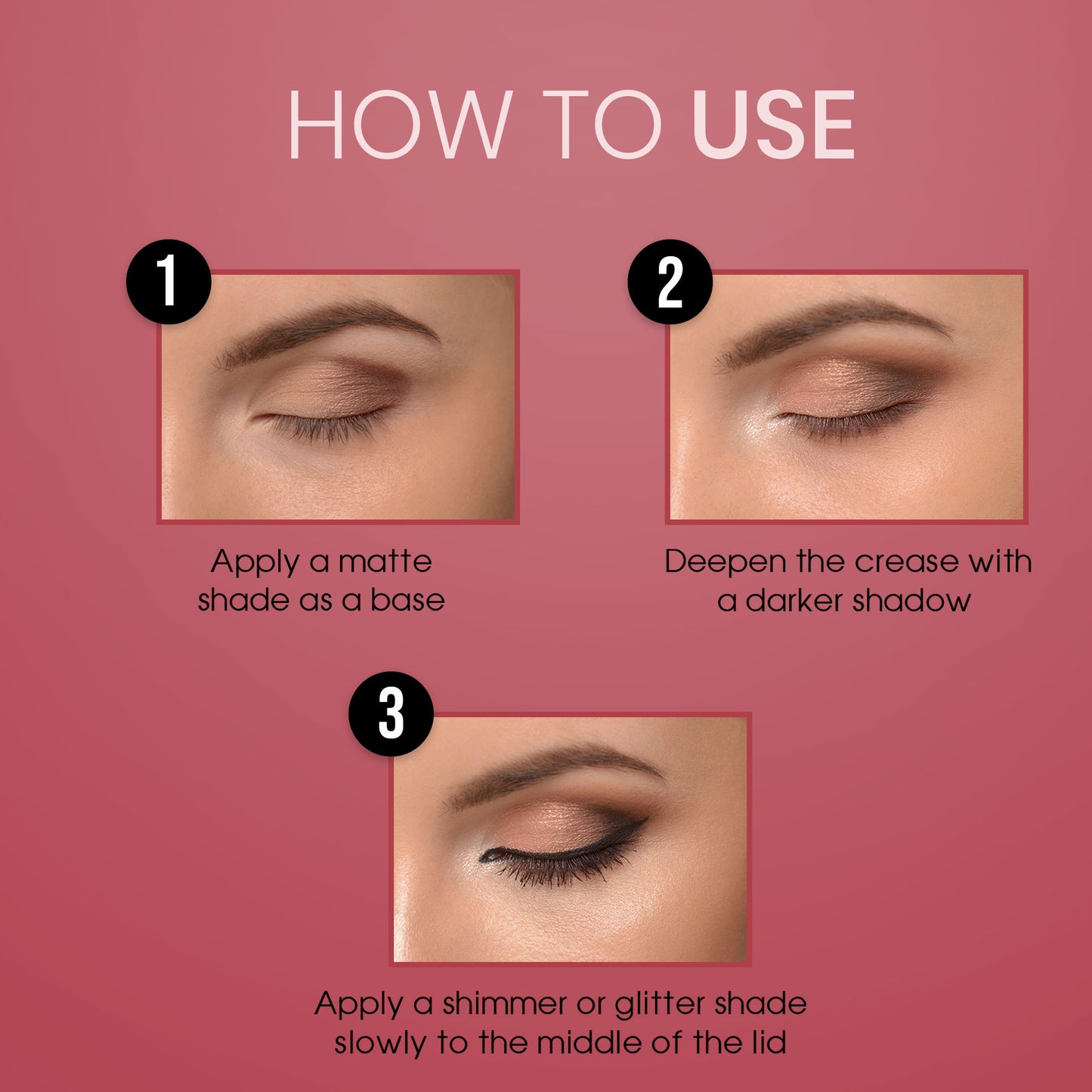 HOW TO USE

1

Apply a matte shade as a base

2

Deepen the crease with a darker shadow

3

Apply a shimmer or glitter shade slowly to the middle of the lid