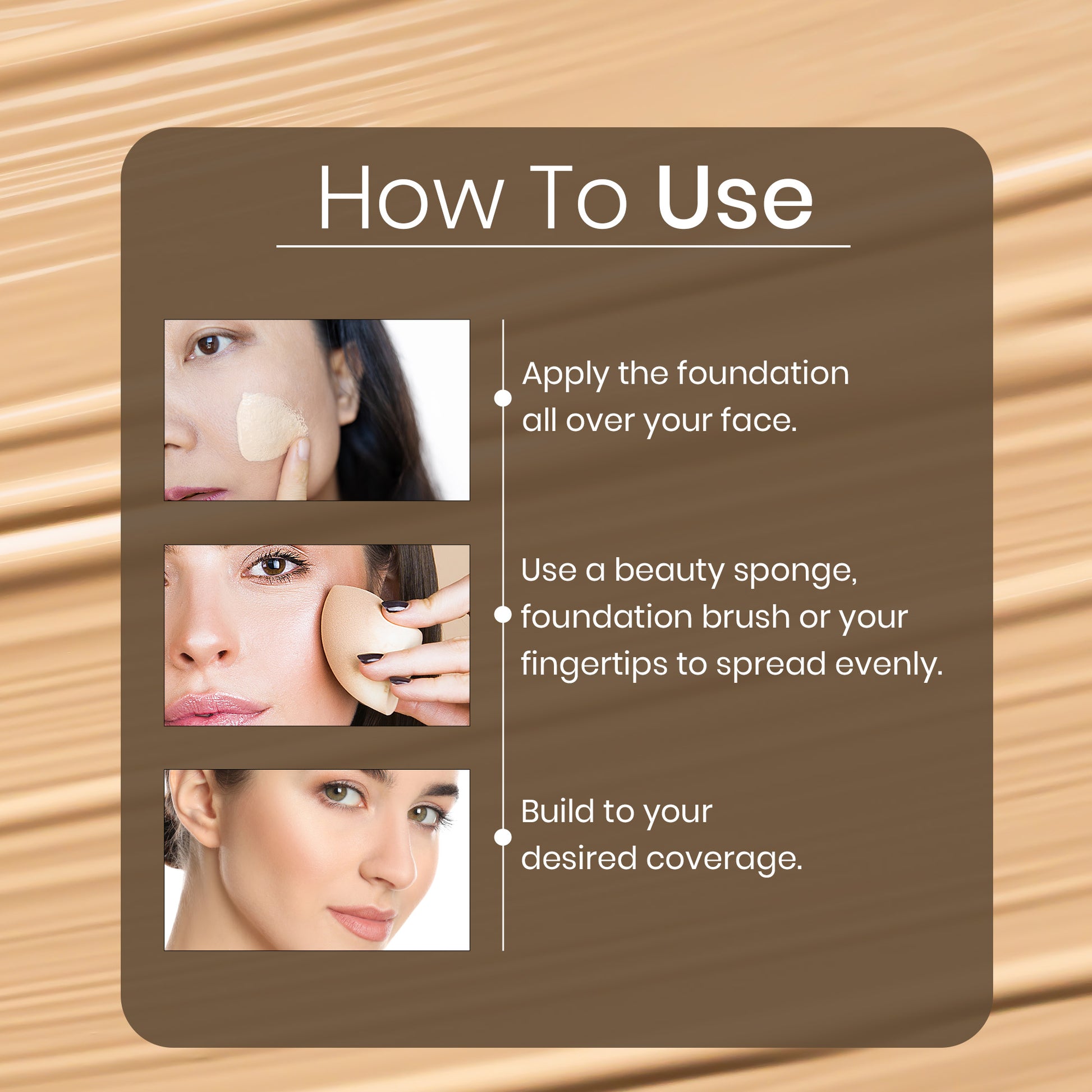 How To Use

Apply the foundation all over your face.

Use a beauty sponge, foundation brush or your fingertips to spread evenly.

Build to your desired coverage.