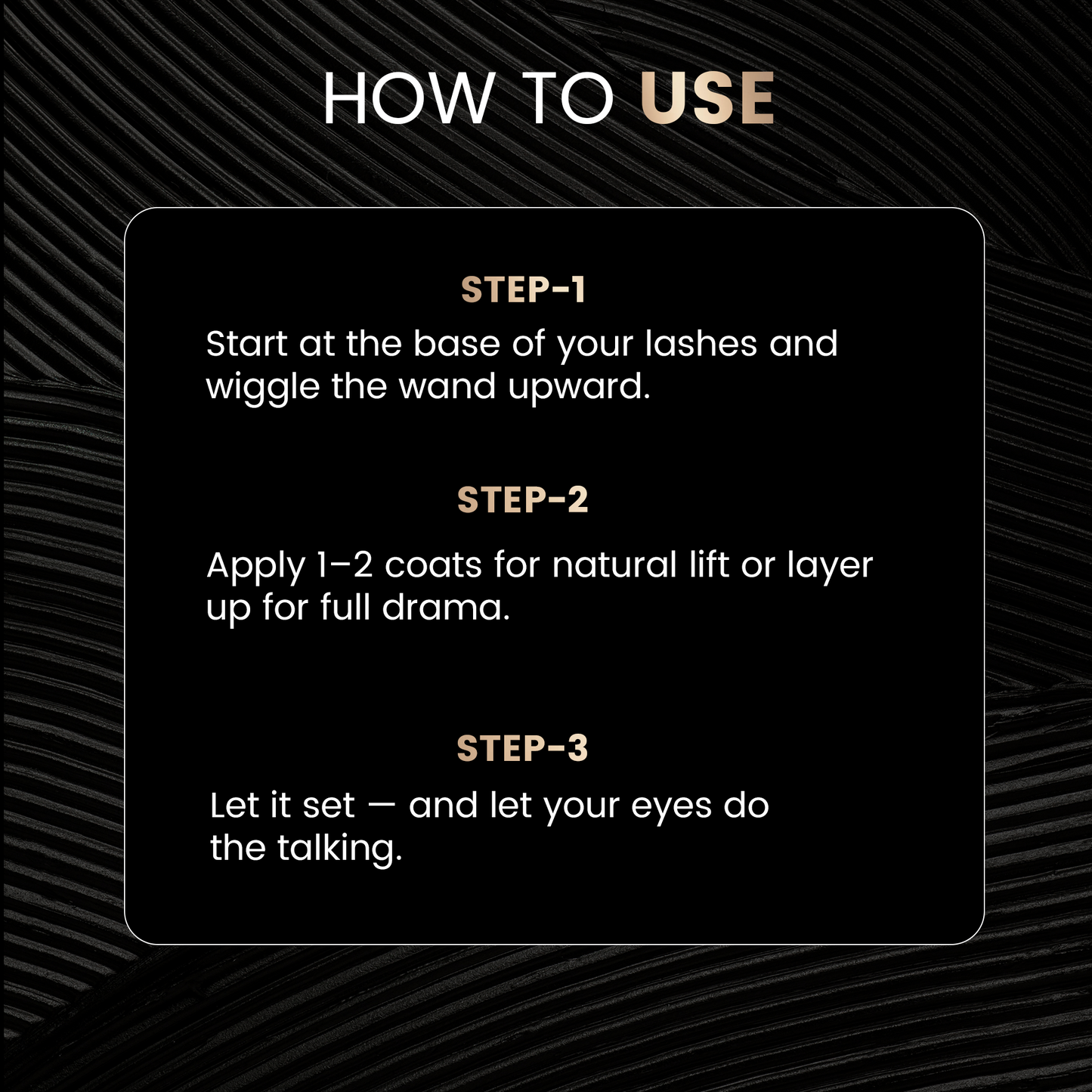 HOW TO USE

STEP-1

Start at the base of your lashes and wiggle the wand upward.

STEP-2

Apply 1–2 coats for natural lift or layer up for full drama.

STEP-3

Let it set — and let your eyes do the talking.