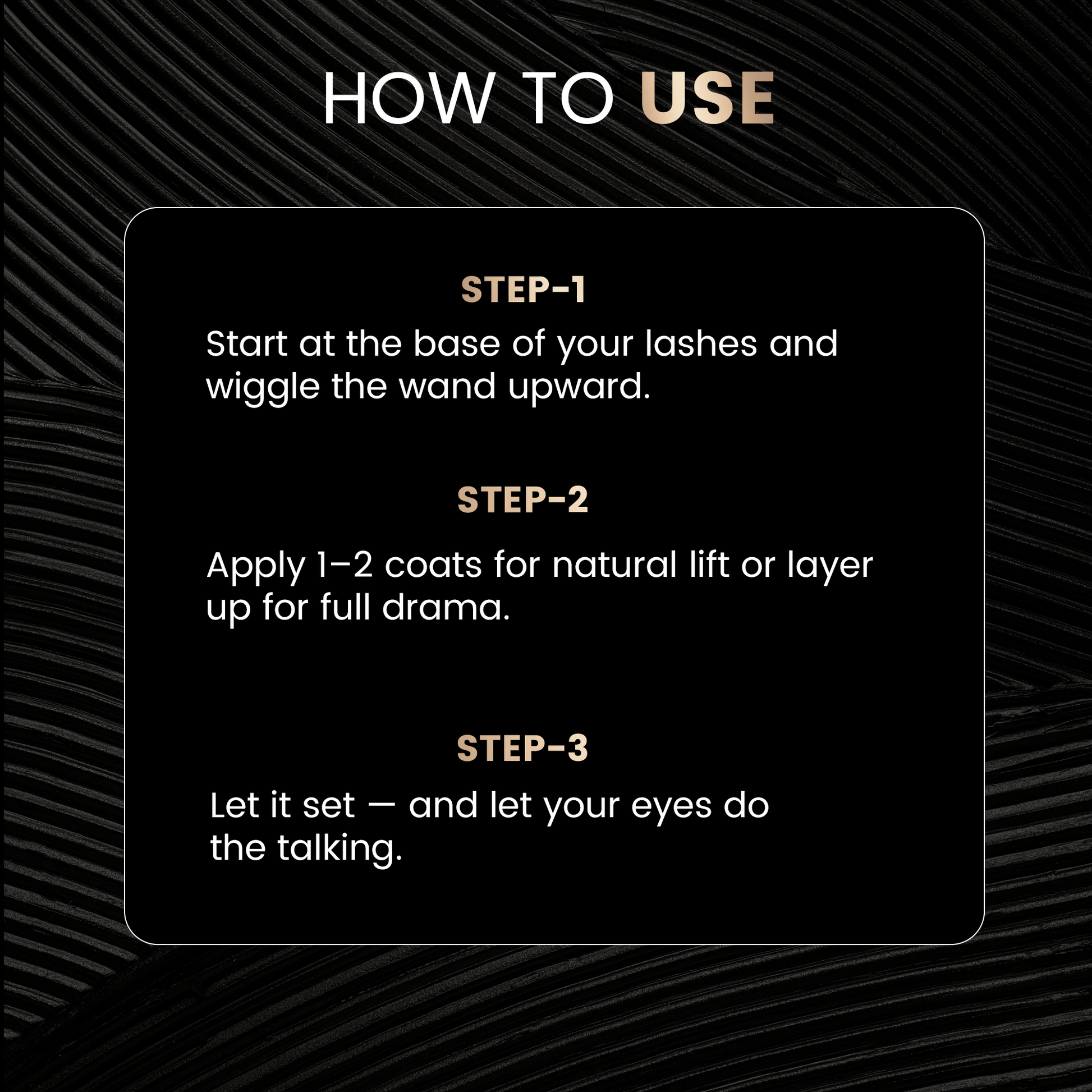 HOW TO USE

STEP-1

Start at the base of your lashes and wiggle the wand upward.

STEP-2

Apply 1–2 coats for natural lift or layer up for full drama.

STEP-3

Let it set — and let your eyes do the talking.