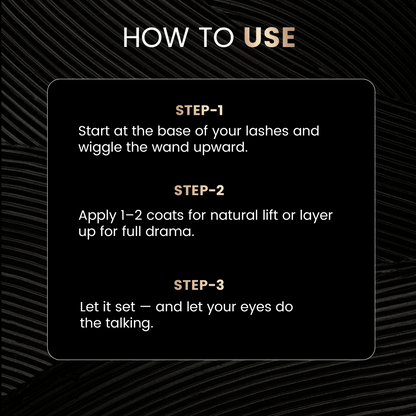 HOW TO USE

STEP-1

Start at the base of your lashes and wiggle the wand upward.

STEP-2

Apply 1–2 coats for natural lift or layer up for full drama.

STEP-3

Let it set — and let your eyes do the talking.