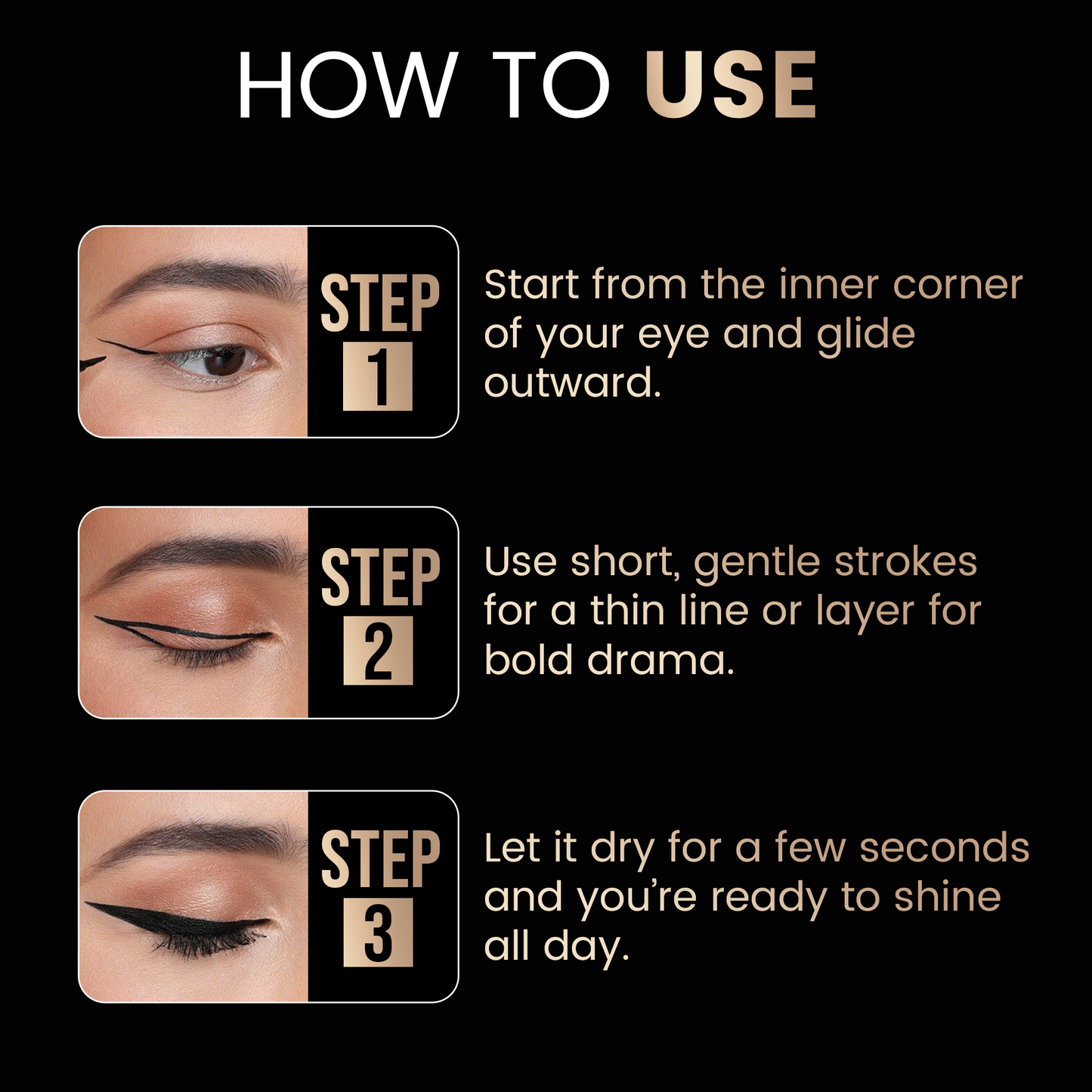 HOW TO USE

STEP 1

Start from the inner corner of your eye and glide outward.

STEP 2

Use short, gentle strokes for a thin line or layer for bold drama.

STEP 3

Let it dry for a few seconds and you're ready to shine all day.