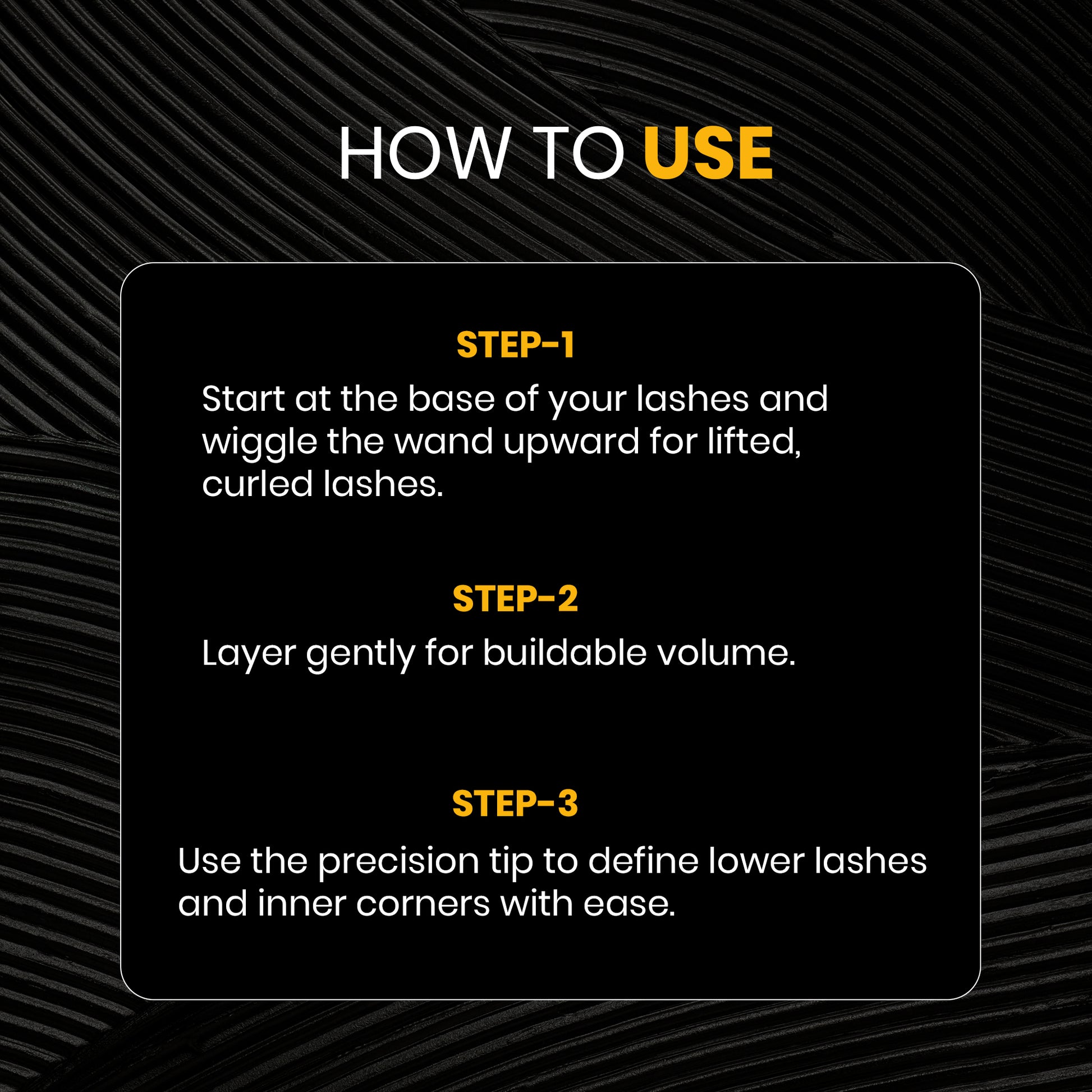 HOW TO USE

STEP-1

Start at the base of your lashes and wiggle the wand upward for lifted, curled lashes.

STEP-2

Layer gently for buildable volume.

STEP-3

Use the precision tip to define lower lashes and inner corners with ease.